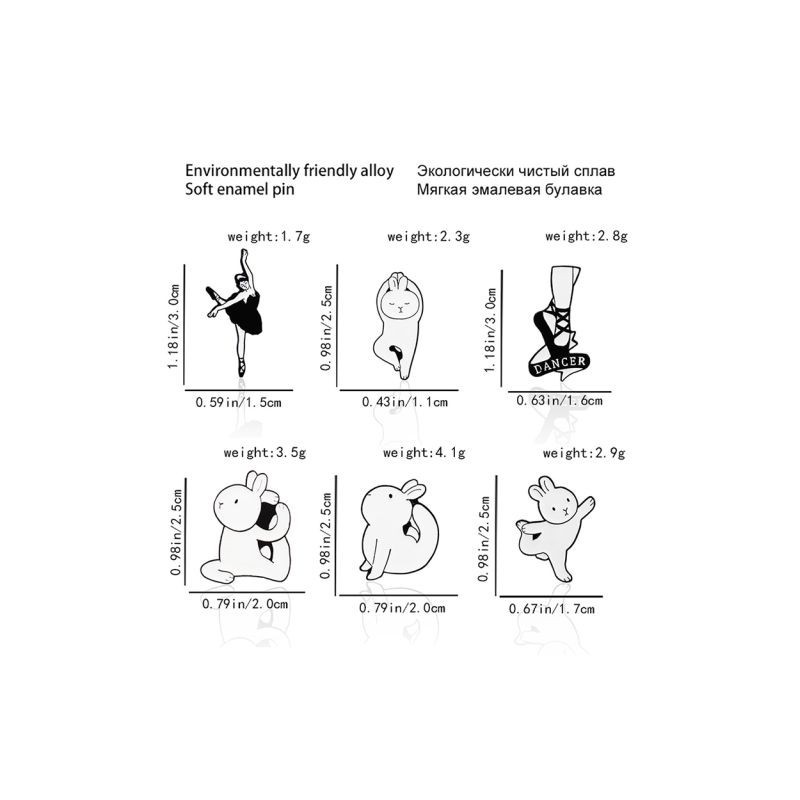 Environmentally friendly alloy
Soft enamel pin

Экологически чистый сплав
Мягкая эмалевая булавка

weight:1.7g
1.18in/3.0cm
0.59in/1.5cm

weight:2.3g
0.98in/2.5cm
0.43in/1.1cm

weight:2.8g
1.18in/3.0cm
DANCER
0.63in/1.6cm

weight:3.5g
0.98in/2.5cm
0.79in/2.0cm

weight:4.1g
0.98in/2.5cm
0.79in/2.0cm

weight:2.9g
0.98in/2.5cm
0.67in/1.7cm