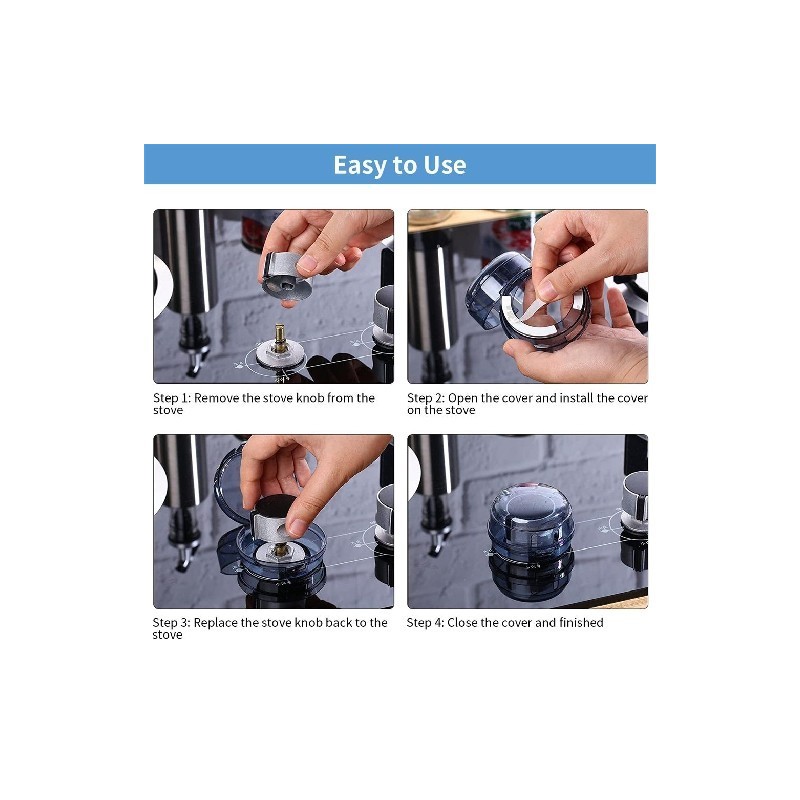 Easy to Use

Step 1: Remove the stove knob from the stove

Step 2: Open the cover and install the cover on the stove

Step 3: Replace the stove knob back to the stove

Step 4: Close the cover and finished