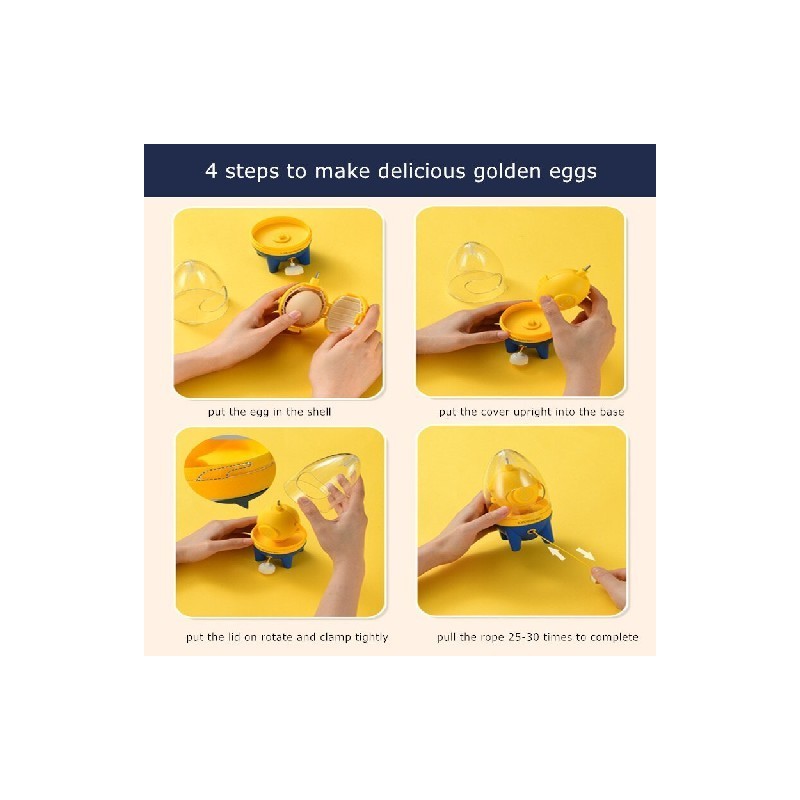 4 steps to make delicious golden eggs

put the egg in the shell

put the cover upright into the base

put the lid on rotate and clamp tightly

pull the rope 25-30 times to complete