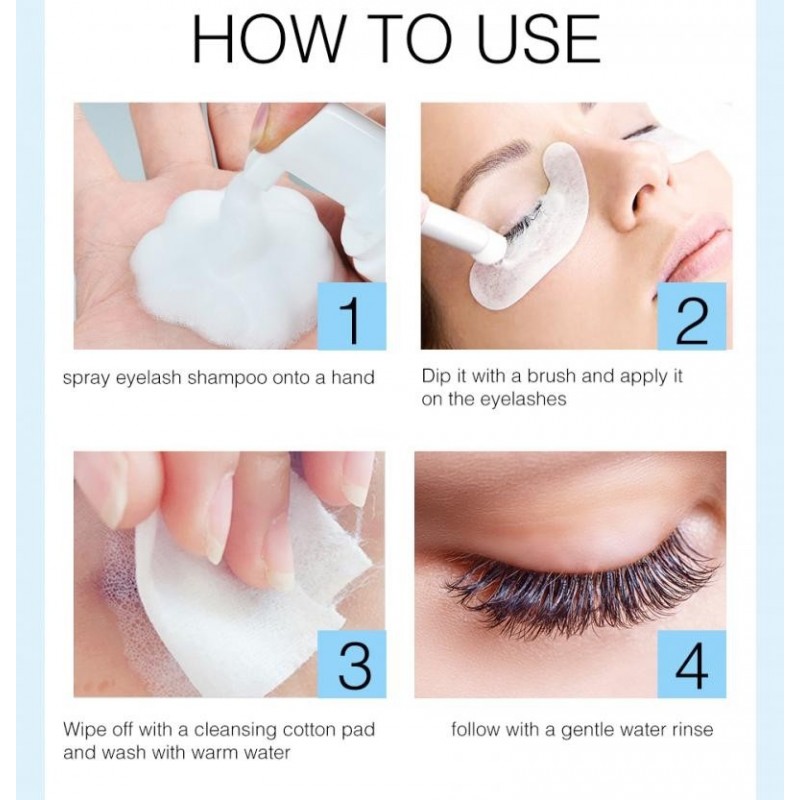 HOW TO USE

1

spray eyelash shampoo onto a hand

2

Dip it with a brush and apply it on the eyelashes

3

Wipe off with a cleansing cotton pad and wash with warm water

4

follow with a gentle water rinse