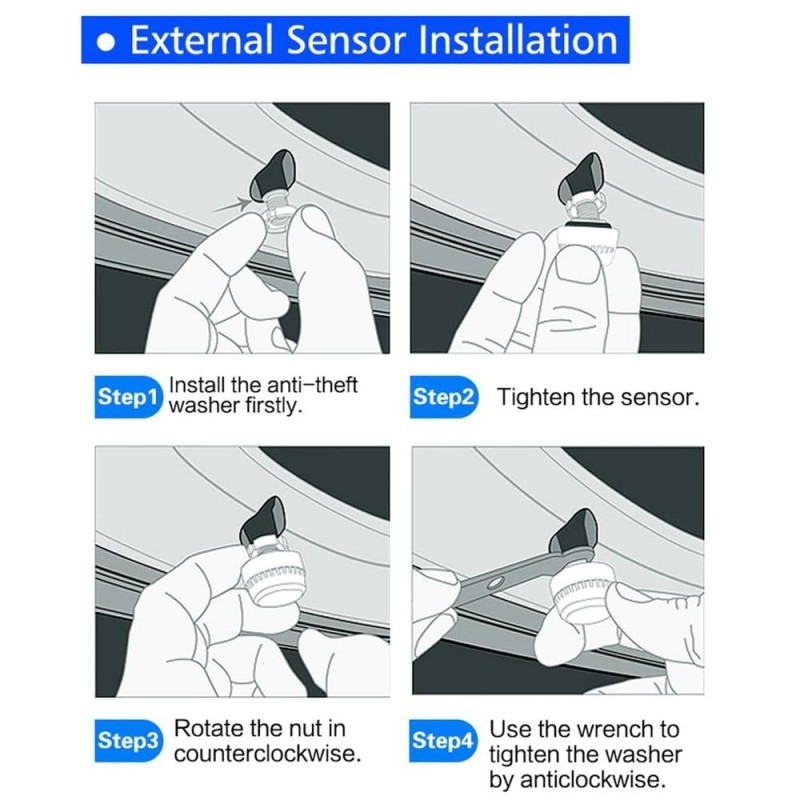 ● External Sensor Installation

Step1 Install the anti−theft washer firstly.

Step2 Tighten the sensor.

Step3 Rotate the nut in counterclockwise.

Step4 Use the wrench to tighten the washer by anticlockwise.