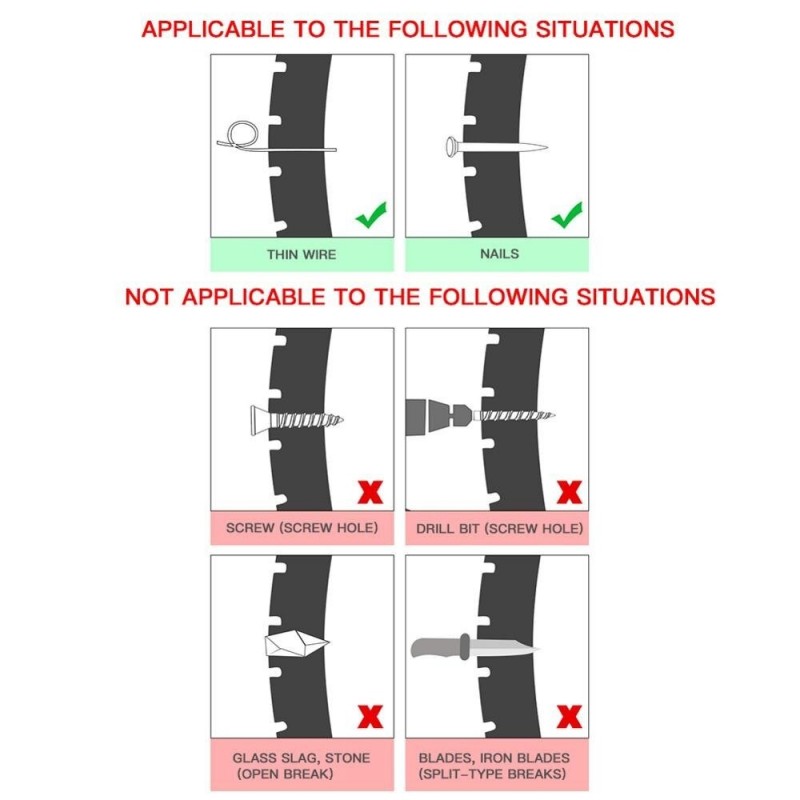 APPLICABLE TO THE FOLLOWING SITUATIONS

THIN WIRE

NAILS

NOT APPLICABLE TO THE FOLLOWING SITUATIONS

SCREW (SCREW HOLE)

DRILL BIT (SCREW HOLE)

GLASS SLAG, STONE (OPEN BREAK)

BLADES, IRON BLADES (SPLIT-TYPE BREAKS)