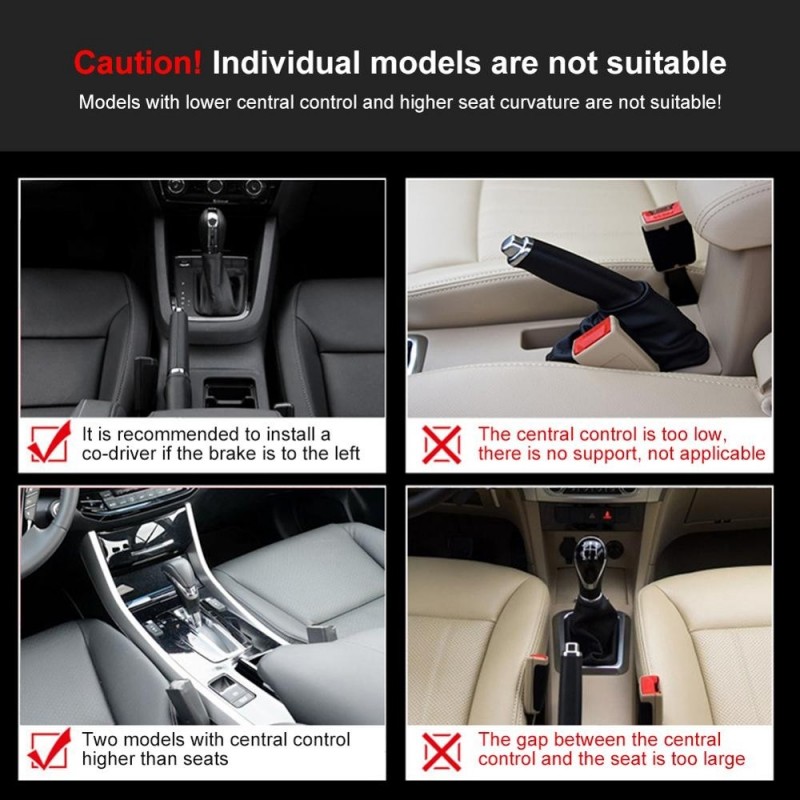 Caution! Individual models are not suitable

Models with lower central control and higher seat curvature are not suitable!

It is recommended to install a co-driver if the brake is to the left

The central control is too low, there is no support, not applicable

Two models with central control higher than seats

The gap between the central control and the seat is too large