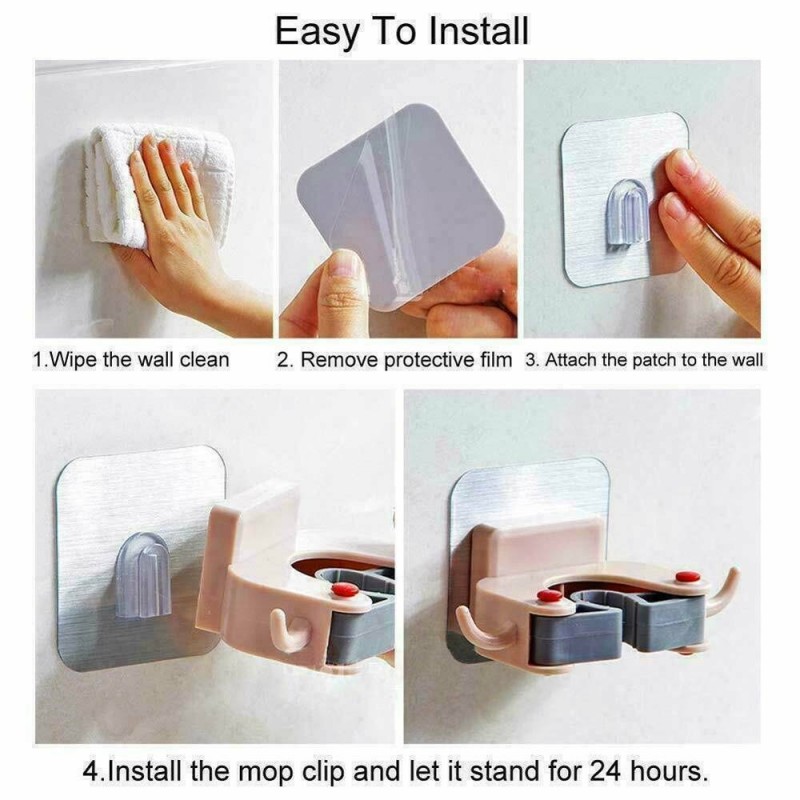 Easy To Install

1.Wipe the wall clean

2. Remove protective film

3. Attach the patch to the wall

4.Install the mop clip and let it stand for 24 hours.