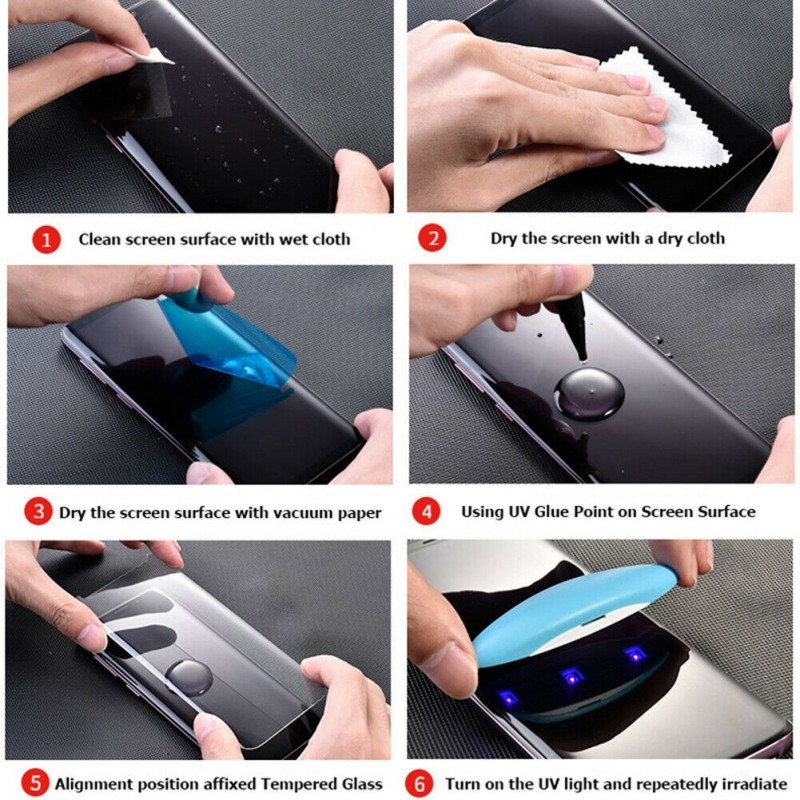 1 Clean screen surface with wet cloth

2 Dry the screen with a dry cloth

3 Dry the screen surface with vacuum paper

4 Using UV Glue Point on Screen Surface

5 Alignment position affixed Tempered Glass

6 Turn on the UV light and repeatedly irradiate