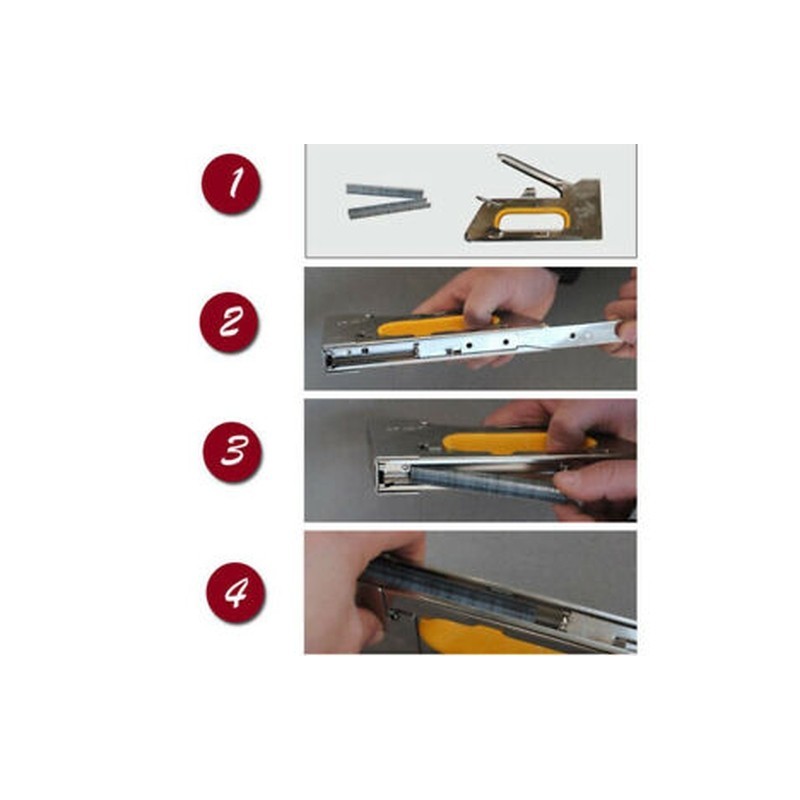 1

2

3

4