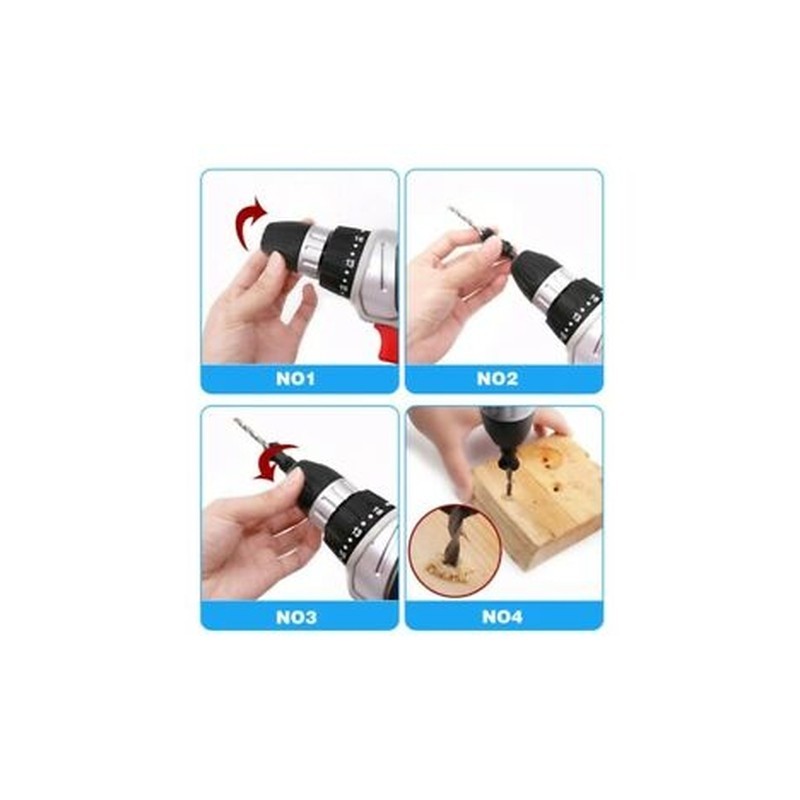 NO1

NO2

NO3

NO4