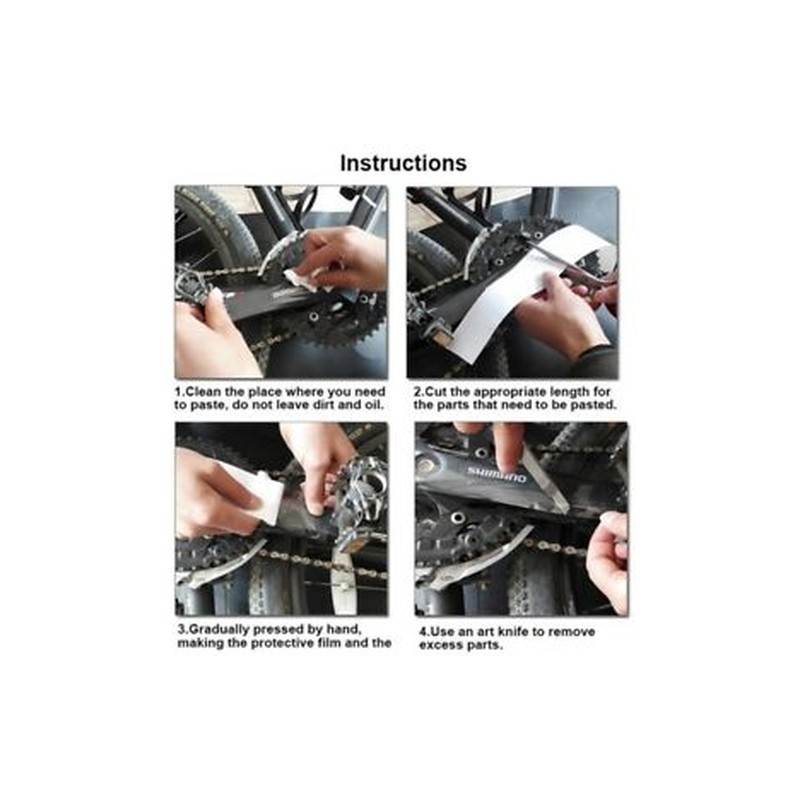 Instructions

1.Clean the place where you need to paste, do not leave dirt and oil.

2.Cut the appropriate length for the parts that need to be pasted.

SHIMANO

3.Gradually pressed by hand, making the protective film and the

4.Use an art knife to remove excess parts.