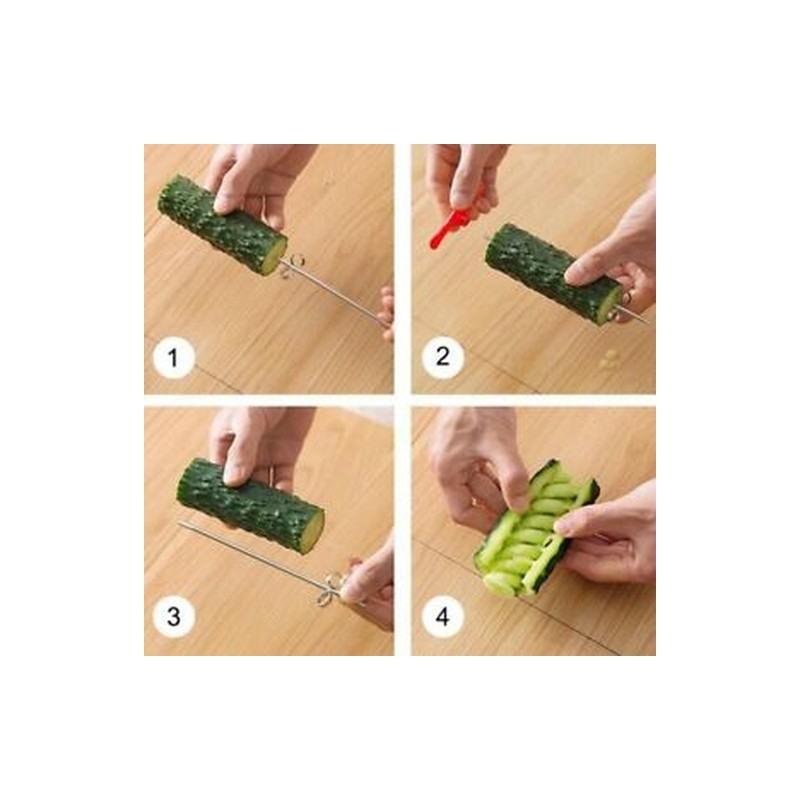 1
2
3
4