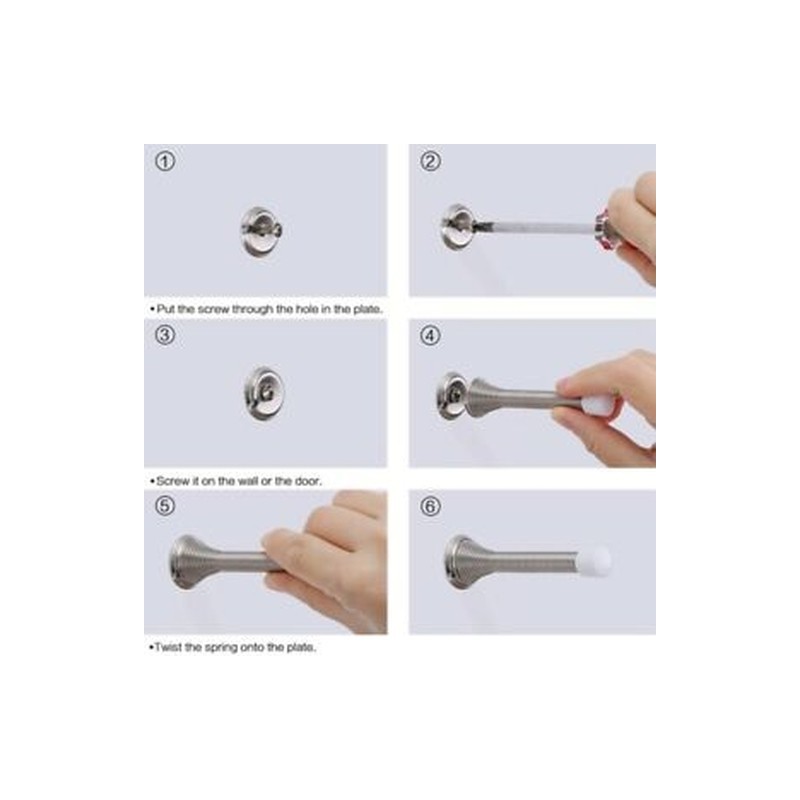 ①

②

•Put the screw through the hole in the plate.

③

④

•Screw it on the wall or the door.

⑤

⑥

•Twist the spring onto the plate.