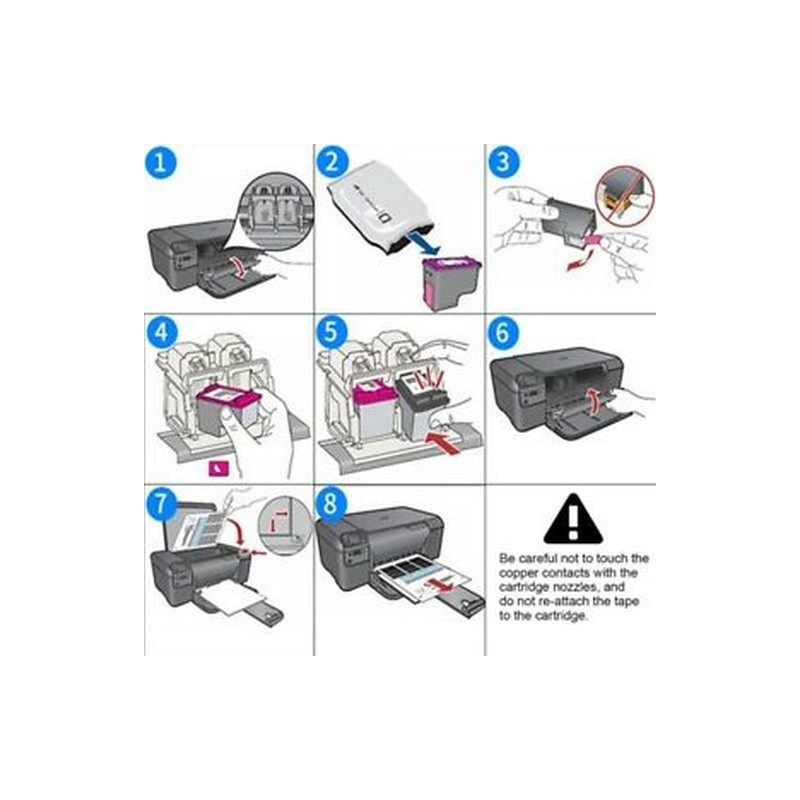 1

2

3

4

5

6

7

8

Be careful not to touch the copper contacts with the cartridge nozzles, and do not re-attach the tape to the cartridge.