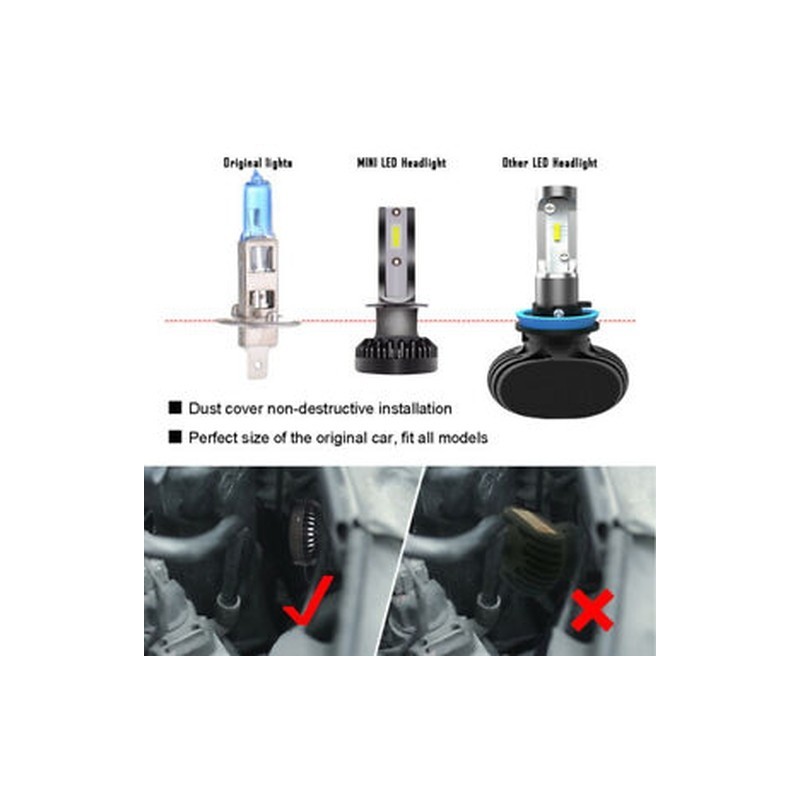 Original lights

MINI LED Headlight

Other LED Headlight

■ Dust cover non-destructive installation

■ Perfect size of the original car, fit all models