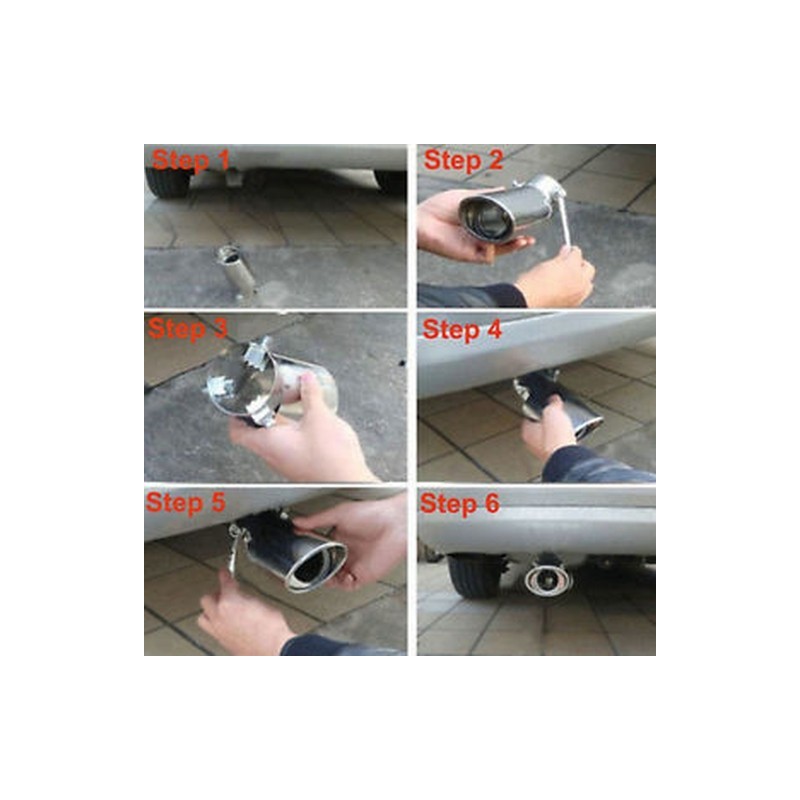 Step 1

Step 2

Step 3

Step 4

Step 5

Step 6