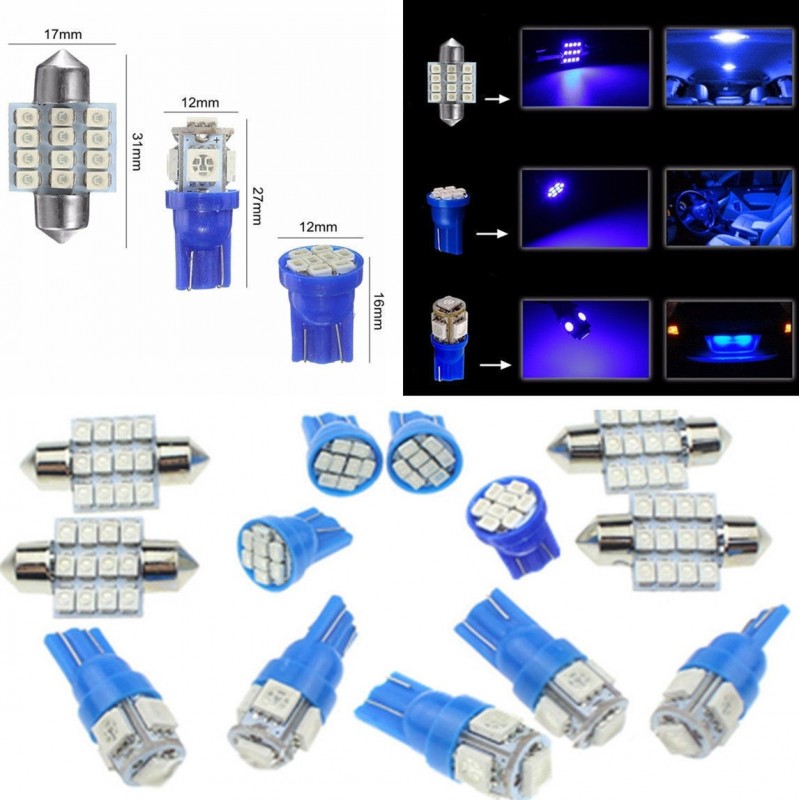 17mm
31mm
12mm
27mm
12mm
16mm